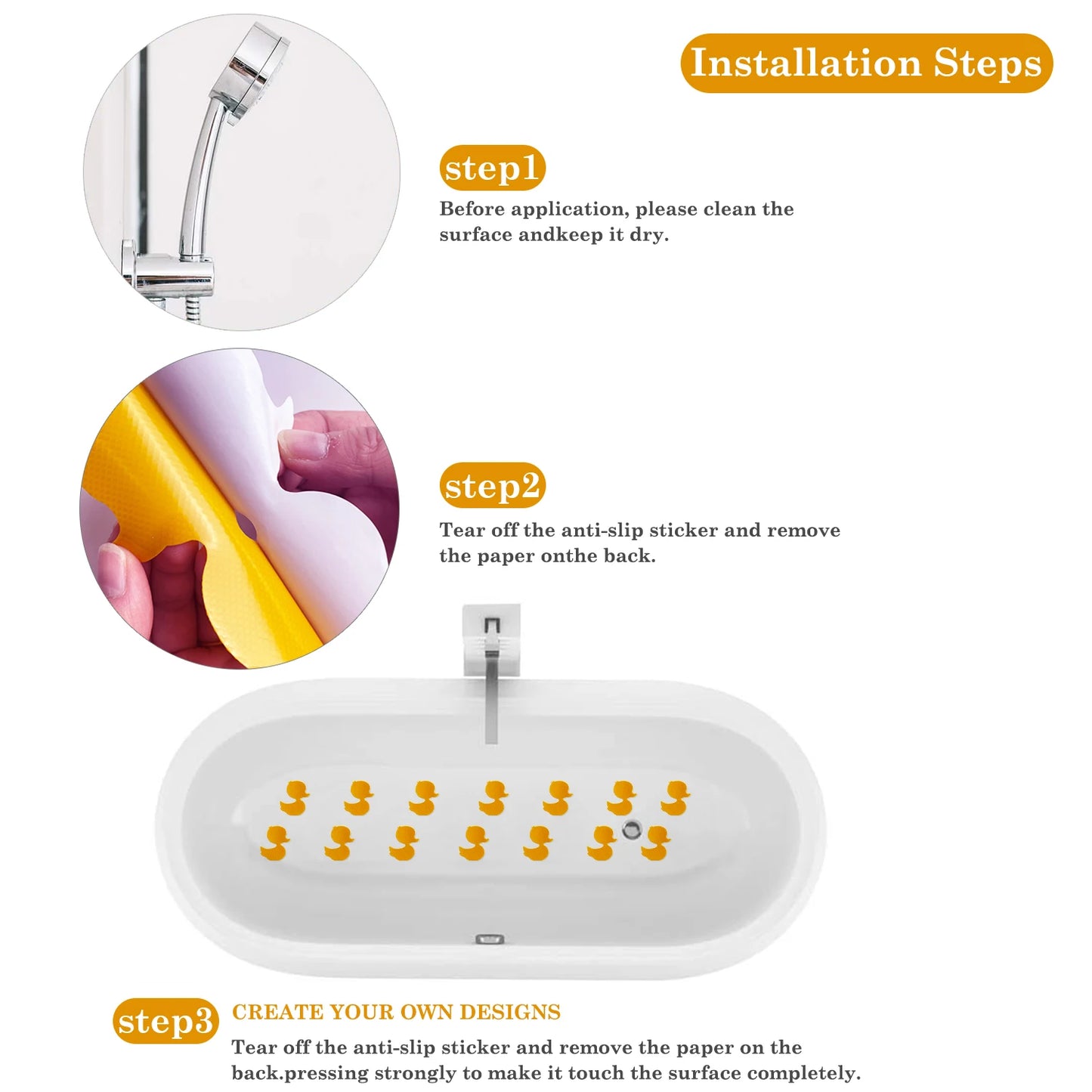 Installation Steps

step1

Before application, please clean the surface andkeep it dry.

step2

Tear off the anti-slip sticker and remove the paper onthe back.

step3

CREATE YOUR OWN DESIGNS

Tear off the anti-slip sticker and remove the paper on the back.pressing strongly to make it touch the surface completely.