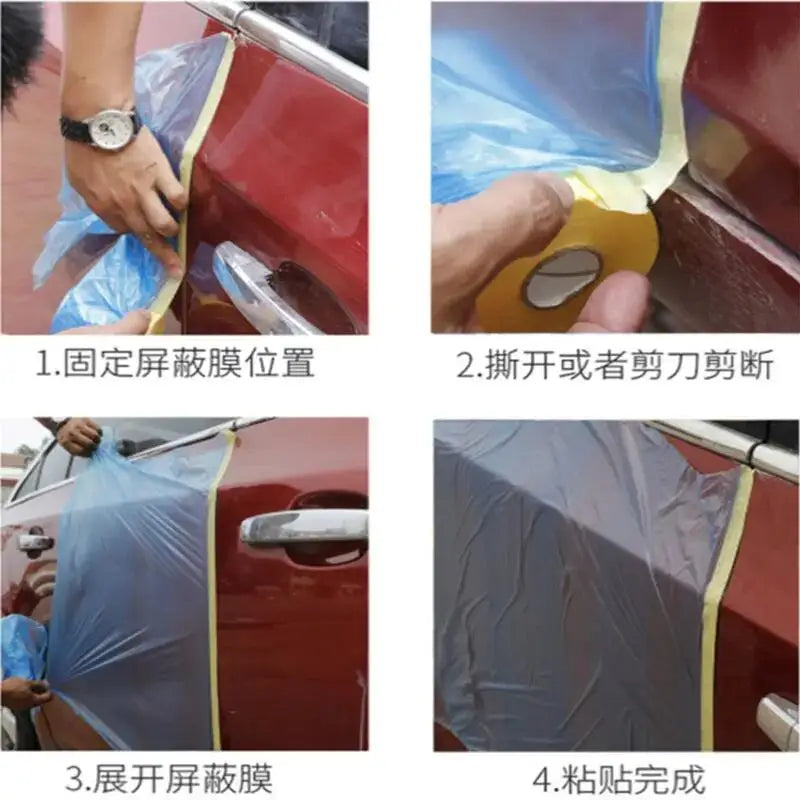 1.固定屏蔽膜位置

2.撕开或者剪刀剪断

3.展开屏蔽膜

4.粘贴完成